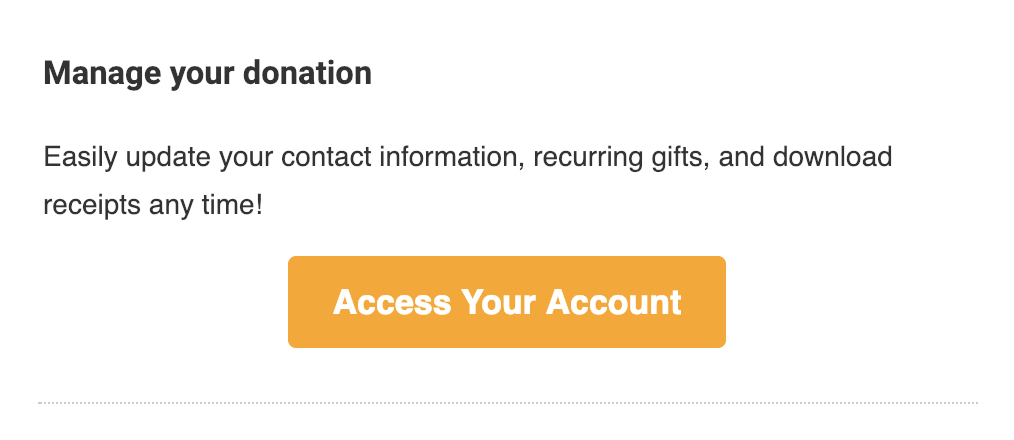 Manage your donation

Easily update your contact information, recurring gifts, and download receipts any time!

Access Your Account